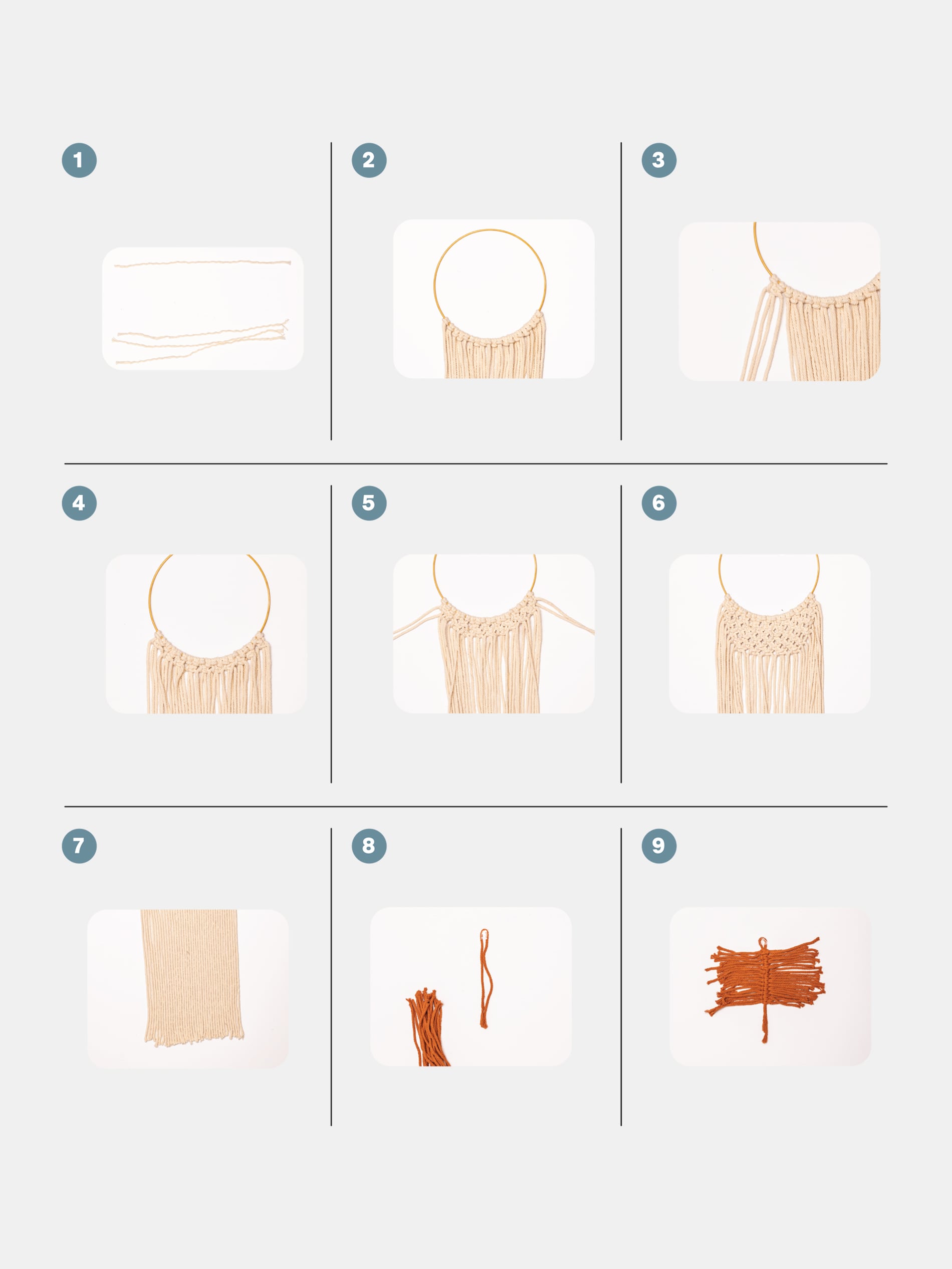 1
2
3
4
5
6
7
8
9